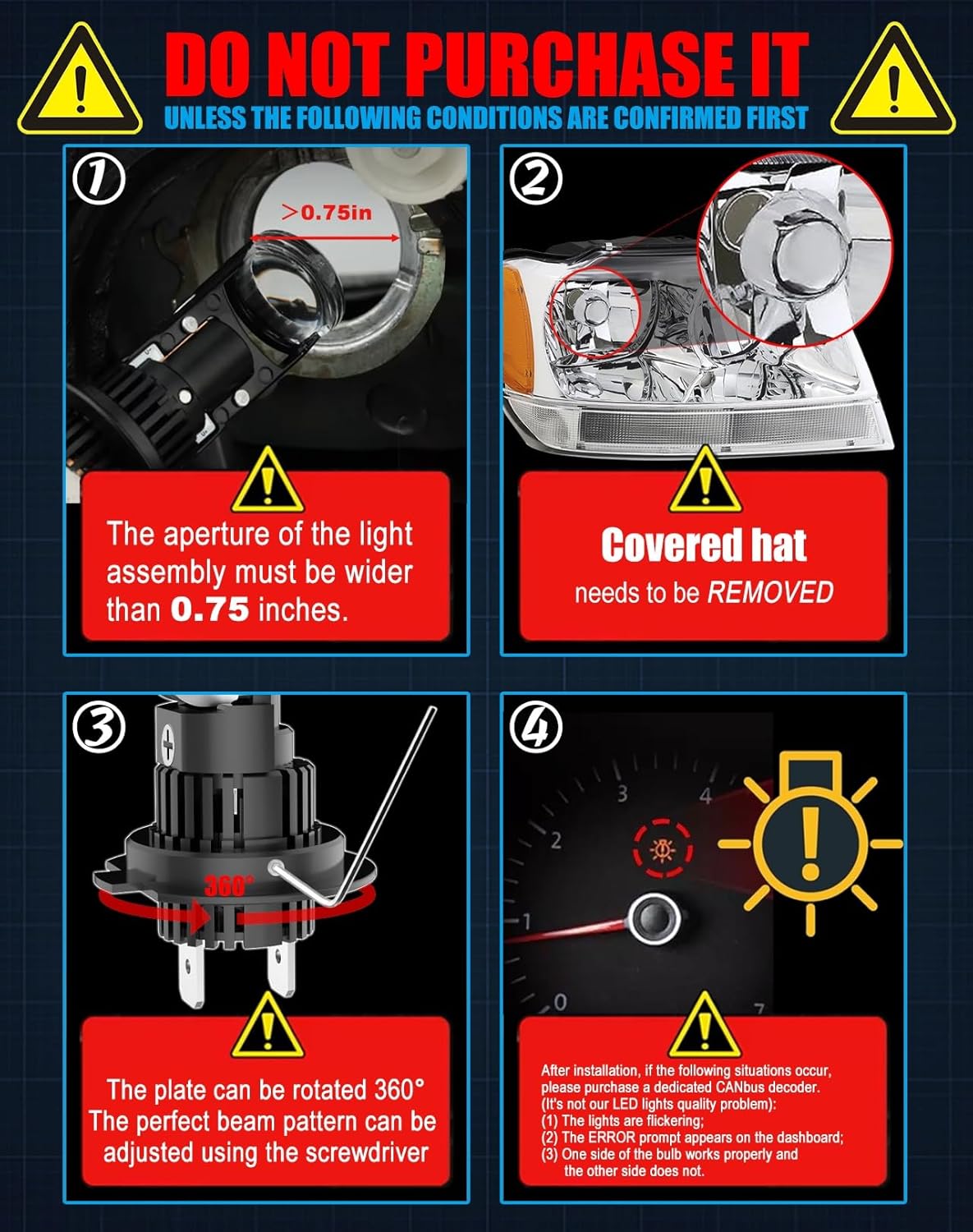 DO NOT PURCHASE IT
UNLESS THE FOLLOWING CONDITIONS ARE CONFIRMED FIRST

①
>0.75in
The aperture of the light assembly must be wider than 0.75 inches.

②
Covered hat
needs to be REMOVED

③
360°
The plate can be rotated 360°
The perfect beam pattern can be adjusted using the screwdriver

④
3 4 2 1 0 7
After installation, if the following situations occur, please purchase a dedicated CANbus decoder.
(It's not our LED lights quality problem):
(1) The lights are flickering;
(2) The ERROR prompt appears on the dashboard;
(3) One side of the bulb works properly and the other side does not.